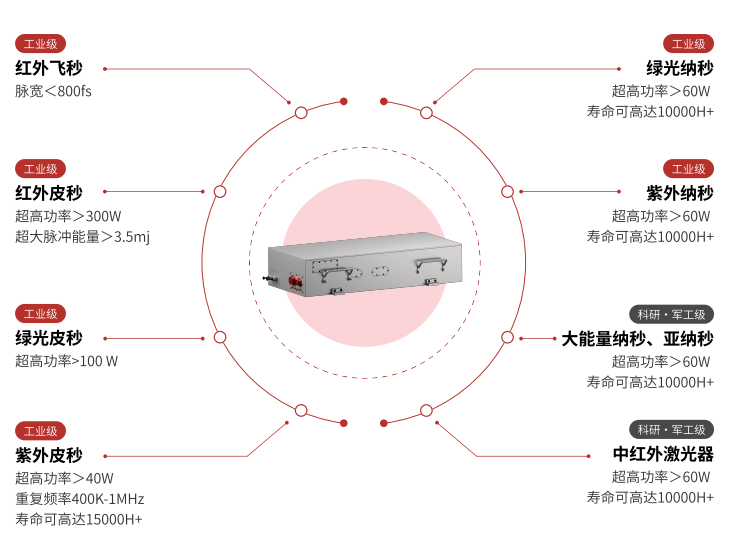 工业级
红外飞秒
脉宽＜800fs

工业级
红外皮秒
超高功率＞300W
超大脉冲能量＞3.5mj

工业级
绿光皮秒
超高功率>100 W

工业级
紫外皮秒
超高功率＞40W
重复频率400K-1MHz
寿命可高达15000H+

工业级
绿光纳秒
超高功率＞60W
寿命可高达10000H+

工业级
紫外纳秒
超高功率＞60W
寿命可高达10000H+

科研・军工级
大能量纳秒、亚纳秒
超高功率＞60W
寿命可高达10000H+

科研・军工级
中红外激光器
超高功率＞60W
寿命可高达10000H+